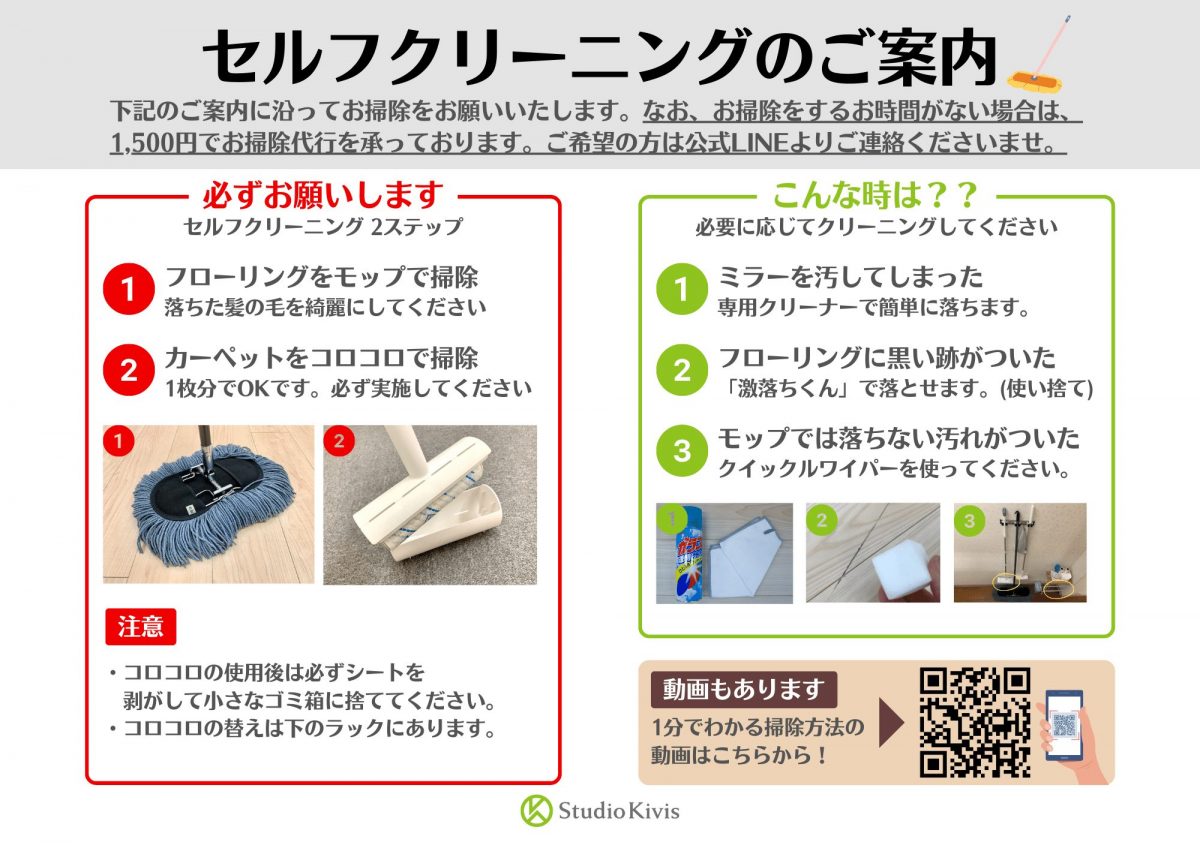 セルフクリーニングのご案内

下記のご案内に沿ってお掃除をお願いいたします。なお、お掃除をするお時間がない場合は、1,500円でお掃除代行を承っております。ご希望の方は公式LINEよりご連絡くださいませ。

必ずお願いします
セルフクリーニング 2ステップ

1 フローリングをモップで掃除
落ちた髪の毛を綺麗にしてください

2 カーペットをコロコロで掃除
1枚分でOKです。必ず実施してください

1

2

注意

・コロコロの使用後は必ずシートを剥がして小さなゴミ箱に捨ててください。
・コロコロの替えは下のラックにあります。

こんな時は？？
必要に応じてクリーニングしてください

1 ミラーを汚してしまった
専用クリーナーで簡単に落ちます。

2 フローリングに黒い跡がついた
「激落ちくん」で落とせます。(使い捨て)

3 モップでは落ちない汚れがついた
クイックルワイパーを使ってください。

1

2

3

動画もあります
1分でわかる掃除方法の動画はこちらから！

Studio Kivis